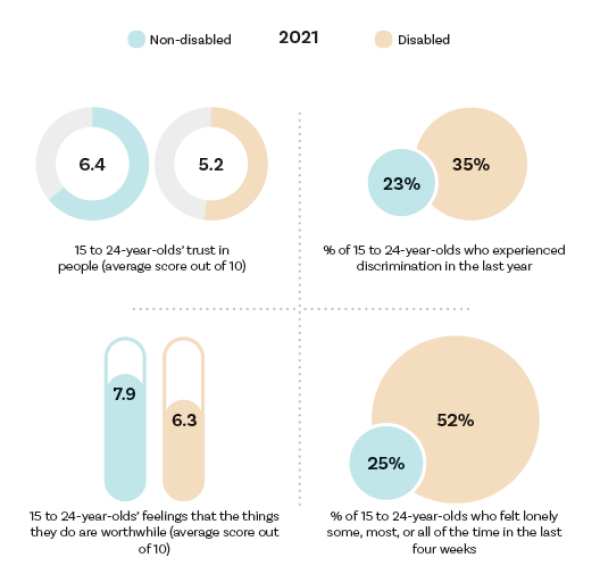 Non-disabled 2021 Disabled

6.4

5.2

15 to 24-year-olds' trust in people (average score out of 10)

23%

35%

% of 15 to 24-year-olds who experienced discrimination in the last year

7.9

6.3

15 to 24-year-olds' feelings that the things they do are worthwhile (average score out of 10)

25%

52%

% of 15 to 24-year-olds who felt lonely some, most, or all of the time in the last four weeks