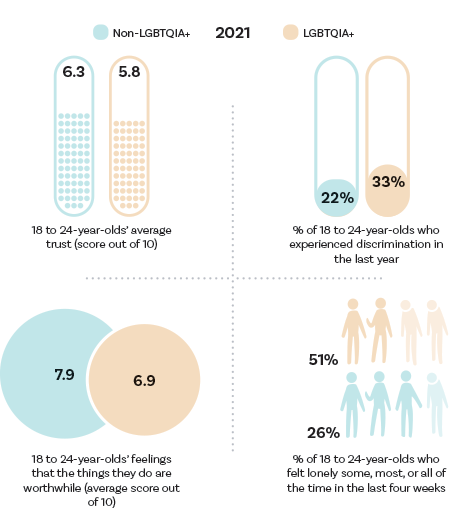 Non-LGBTQIA+ 2021 LGBTQIA+

6.3 5.8

18 to 24-year-olds' average trust (score out of 10)

22% 33%

% of 18 to 24-year-olds who experienced discrimination in the last year

7.9 6.9

18 to 24-year-olds' feelings that the things they do are worthwhile (average score out of 10)

51%

26%

% of 18 to 24-year-olds who felt lonely some, most, or all of the time in the last four weeks